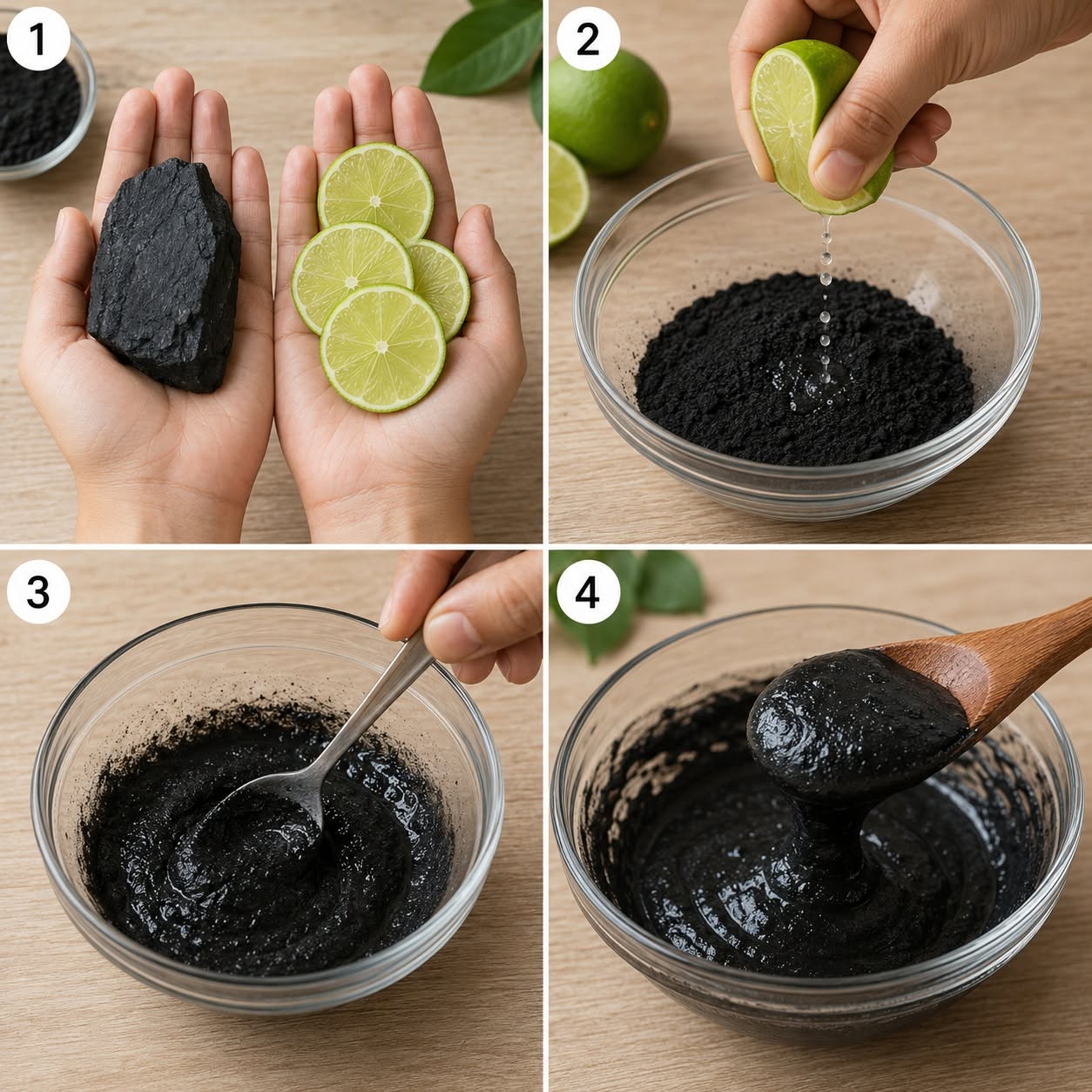 1

2

3

4